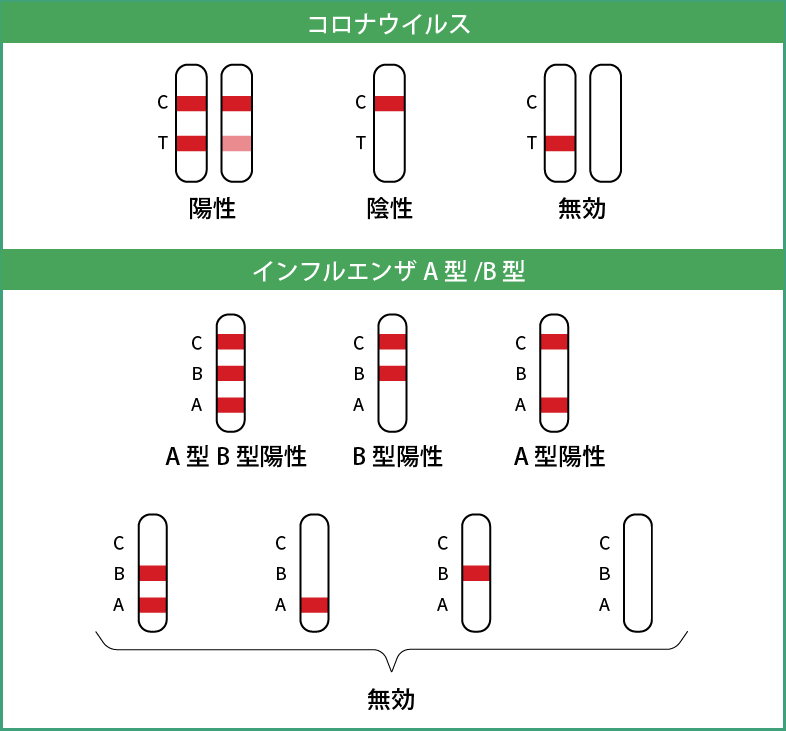 コロナウイルス

C
T

陽性

C
T

陰性

C
T

無効

インフルエンザ A 型 /B 型

C
B
A

A 型 B 型陽性

C
B
A

B 型陽性

C
B
A

A 型陽性

C
B
A

C
B
A

C
B
A

C
B
A

無効