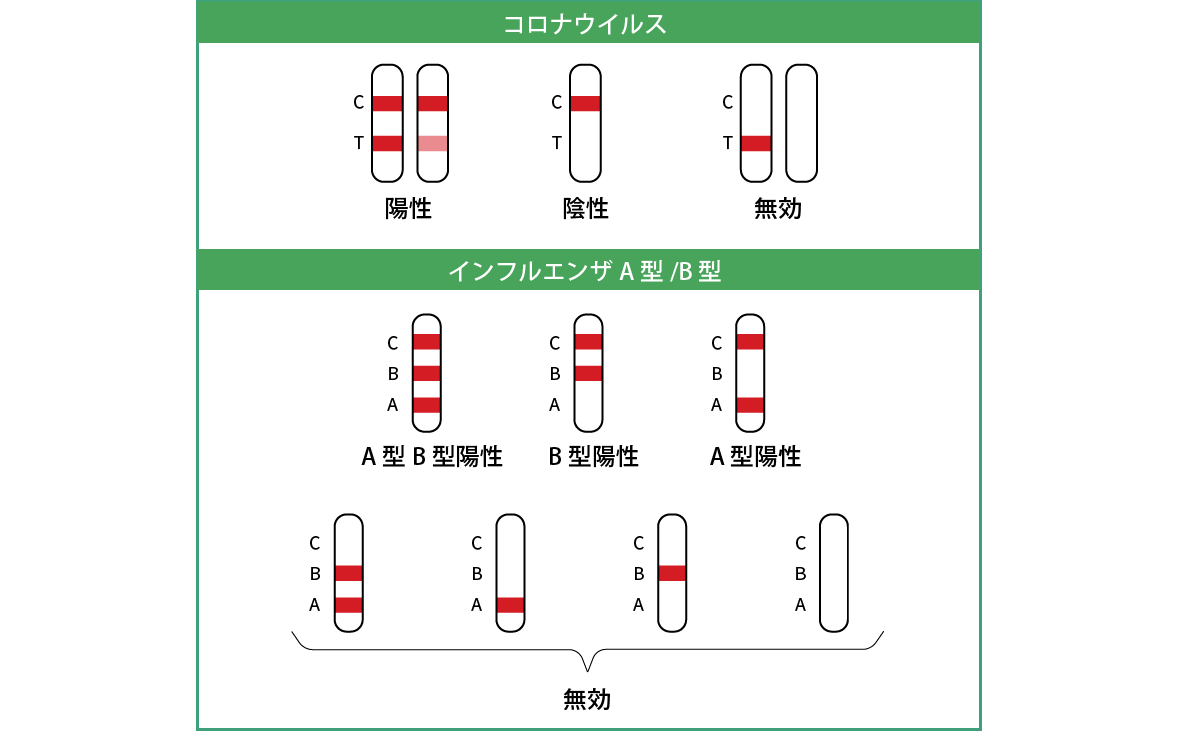 コロナウイルス

C
T
陽性

C
T
陰性

C
T
無効

インフルエンザ A 型 /B 型

C
B
A
A 型 B 型陽性

C
B
A
B 型陽性

C
B
A
A 型陽性

C
B
A

C
B
A

C
B
A

C
B
A

無効